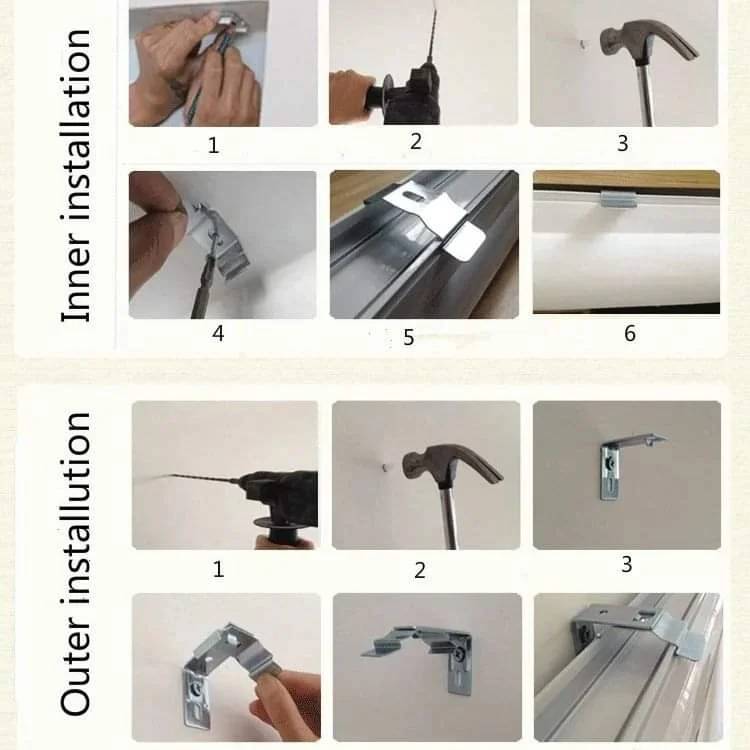 Inner installation

1

2

3

4

5

6

Outer installution

1

2

3