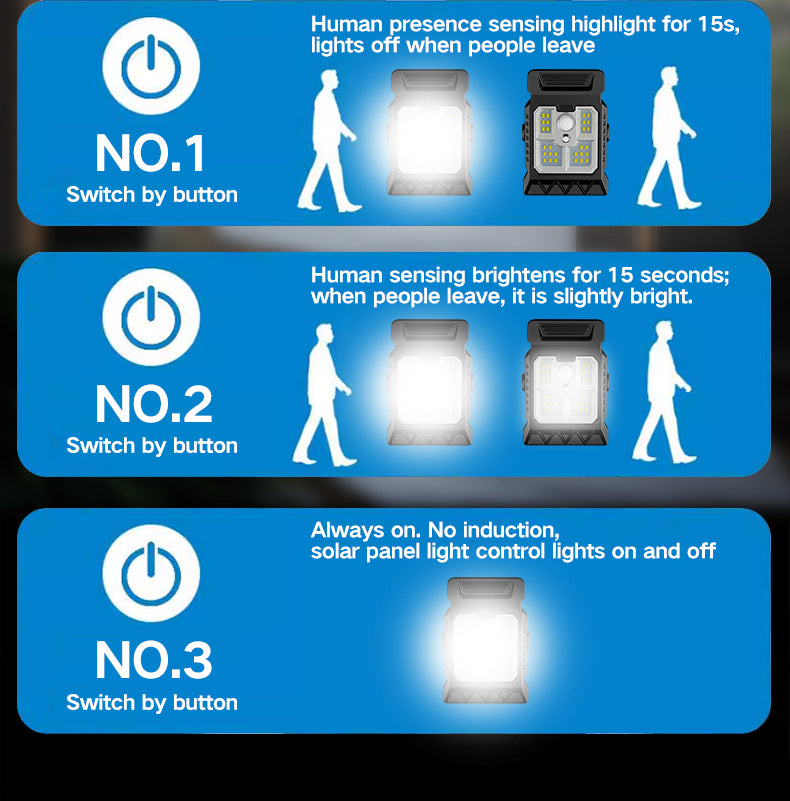 NO.1
Switch by button

Human presence sensing highlight for 15s, lights off when people leave

NO.2
Switch by button

Human sensing brightens for 15 seconds; when people leave, it is slightly bright.

NO.3
Switch by button

Always on. No induction, solar panel light control lights on and off