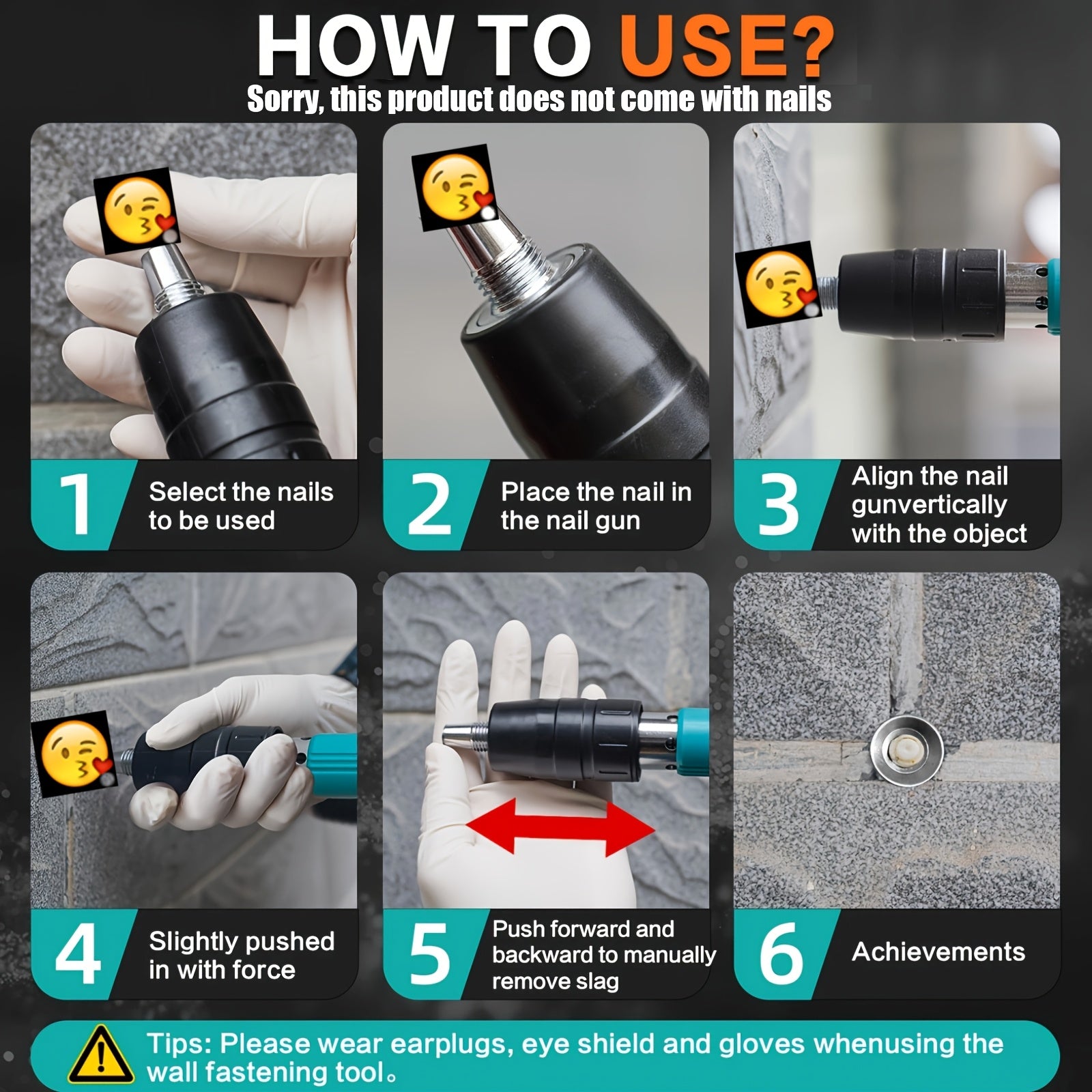 HOW TO USE?
Sorry, this product does not come with nails

1
Select the nails to be used

2
Place the nail in the nail gun

3
Align the nail gunvertically with the object

4
Slightly pushed in with force

5
Push forward and backward to manually remove slag

6
Achievements

Tips: Please wear earplugs, eye shield and gloves whenusing the wall fastening tool。