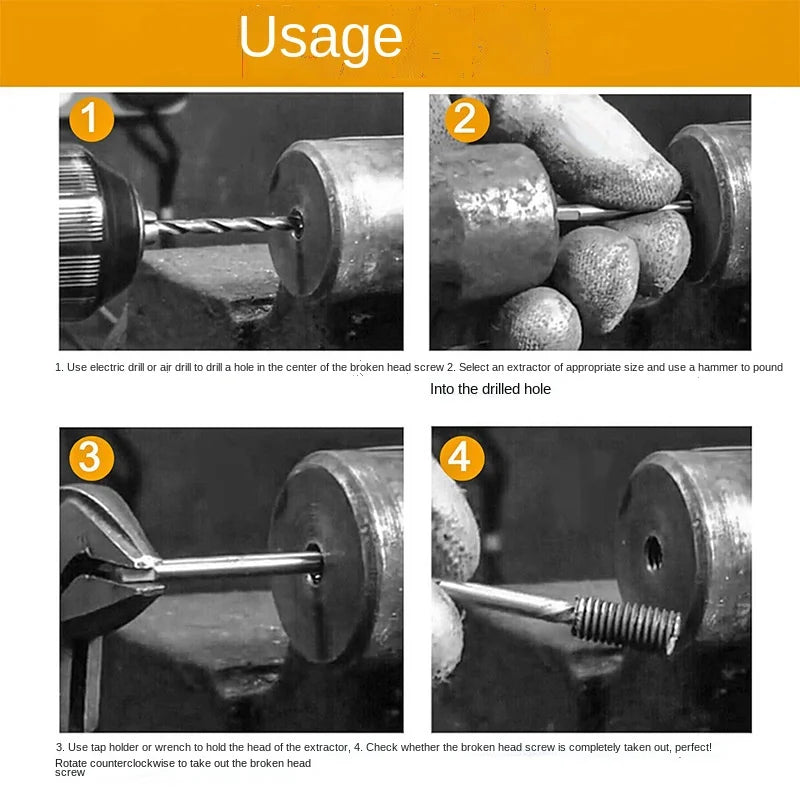 Usage

1

2

1. Use electric drill or air drill to drill a hole in the center of the broken head screw 2. Select an extractor of appropriate size and use a hammer to pound

Into the drilled hole

3

4

3. Use tap holder or wrench to hold the head of the extractor, 4. Check whether the broken head screw is completely taken out, perfect!

Rotate counterclockwise to take out the broken head screw