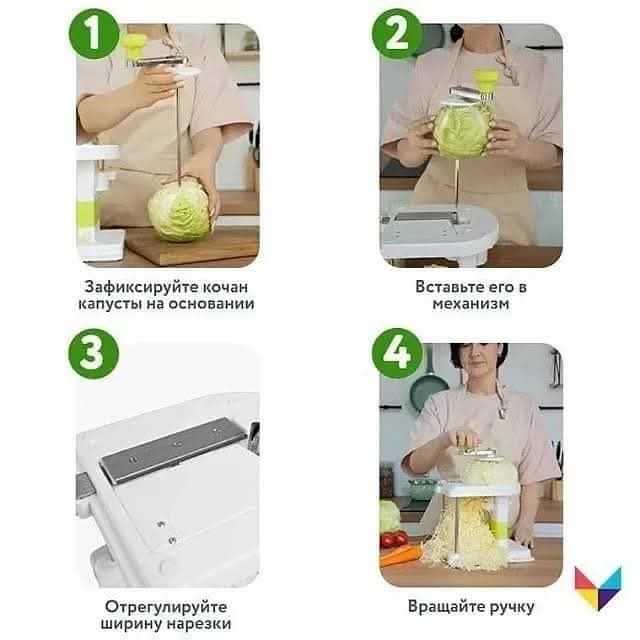 1

Зафиксируйте кочан капусты на основании

2

Вставьте его в механизм

3

Отрегулируйте ширину нарезки

4

Вращайте ручку