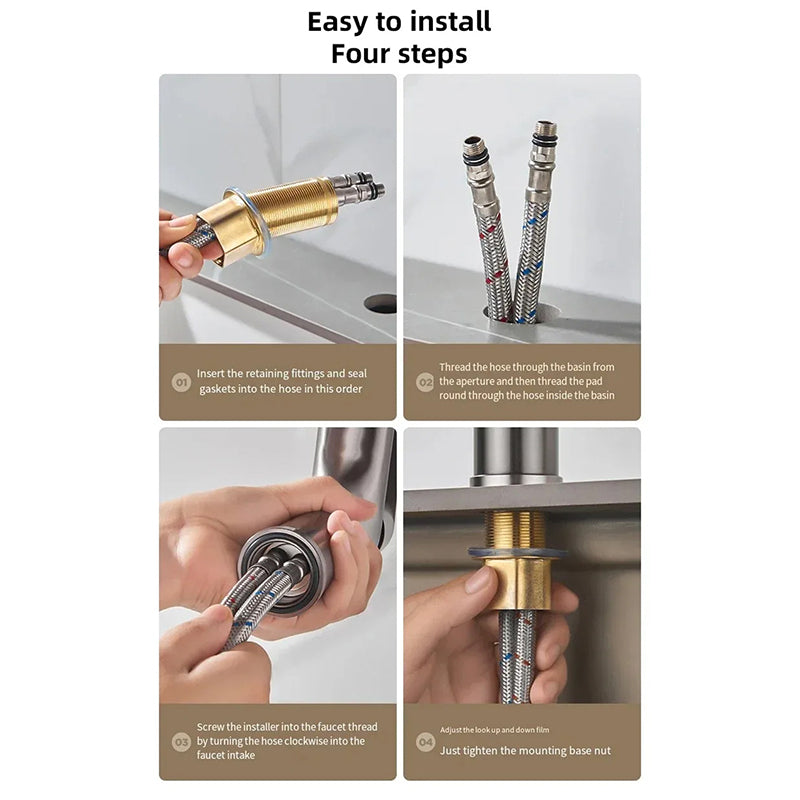 Easy to install
Four steps

01 Insert the retaining fittings and seal gaskets into the hose in this order

02 Thread the hose through the basin from the aperture and then thread the pad round through the hose inside the basin

03 Screw the installer into the faucet thread by turning the hose clockwise into the faucet intake

04 Adjust the look up and down film
Just tighten the mounting base nut