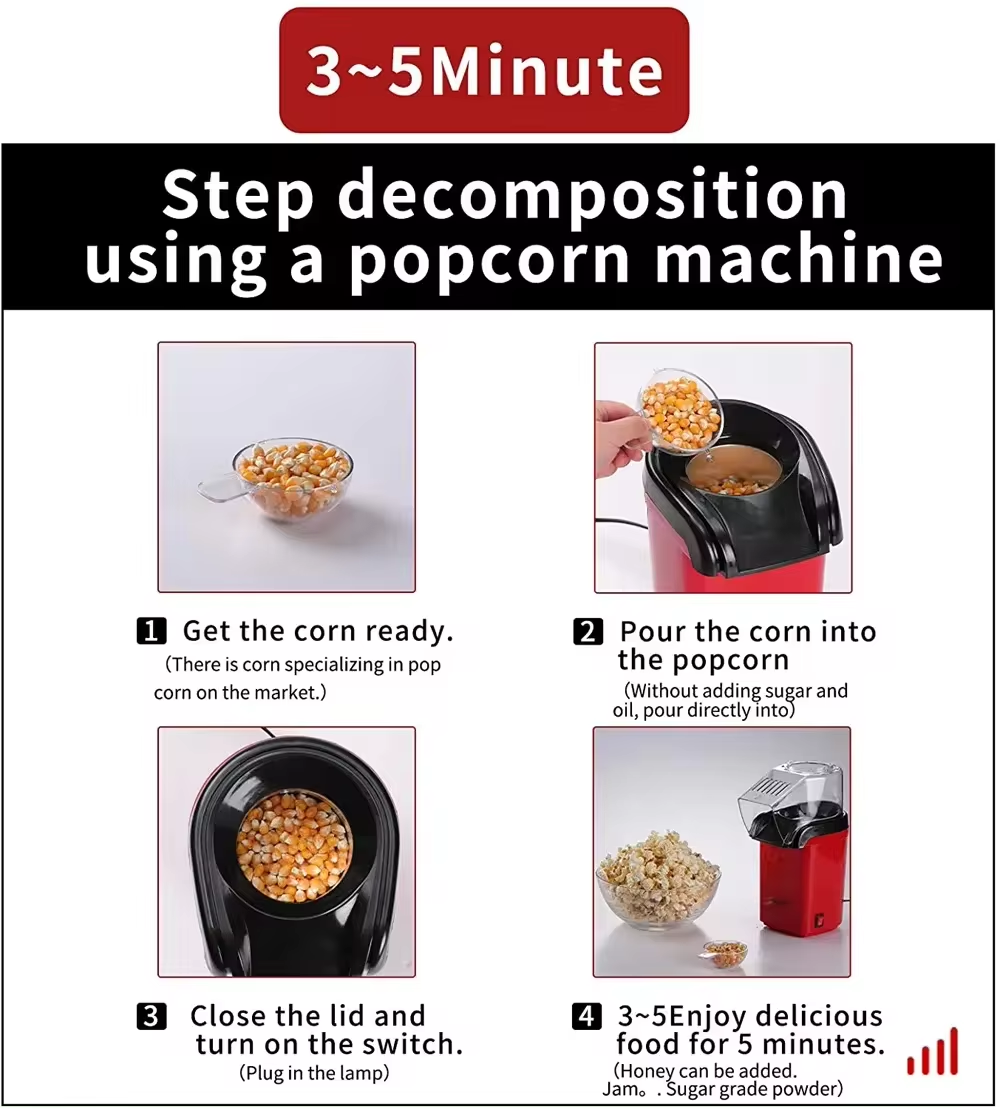 3~5Minute

Step decomposition using a popcorn machine

1 Get the corn ready.
(There is corn specializing in pop corn on the market.)

2 Pour the corn into the popcorn
(Without adding sugar and oil, pour directly into)

3 Close the lid and turn on the switch.
(Plug in the lamp)

4 3~5Enjoy delicious food for 5 minutes.
(Honey can be added. Jam。. Sugar grade powder)